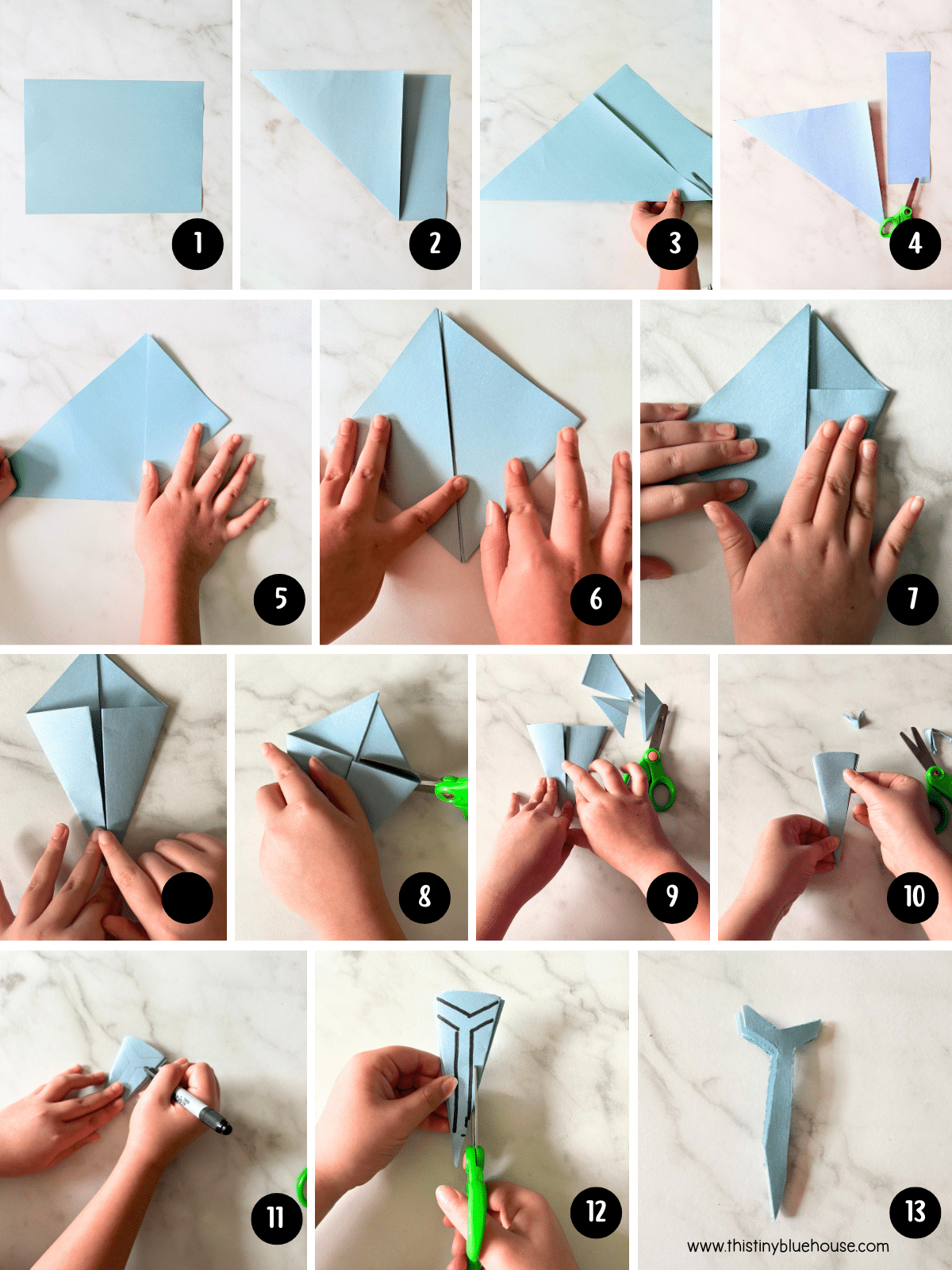 1

2

3

4

5

6

7

8

9

10

11

12

13

www.thistinybluehouse.com